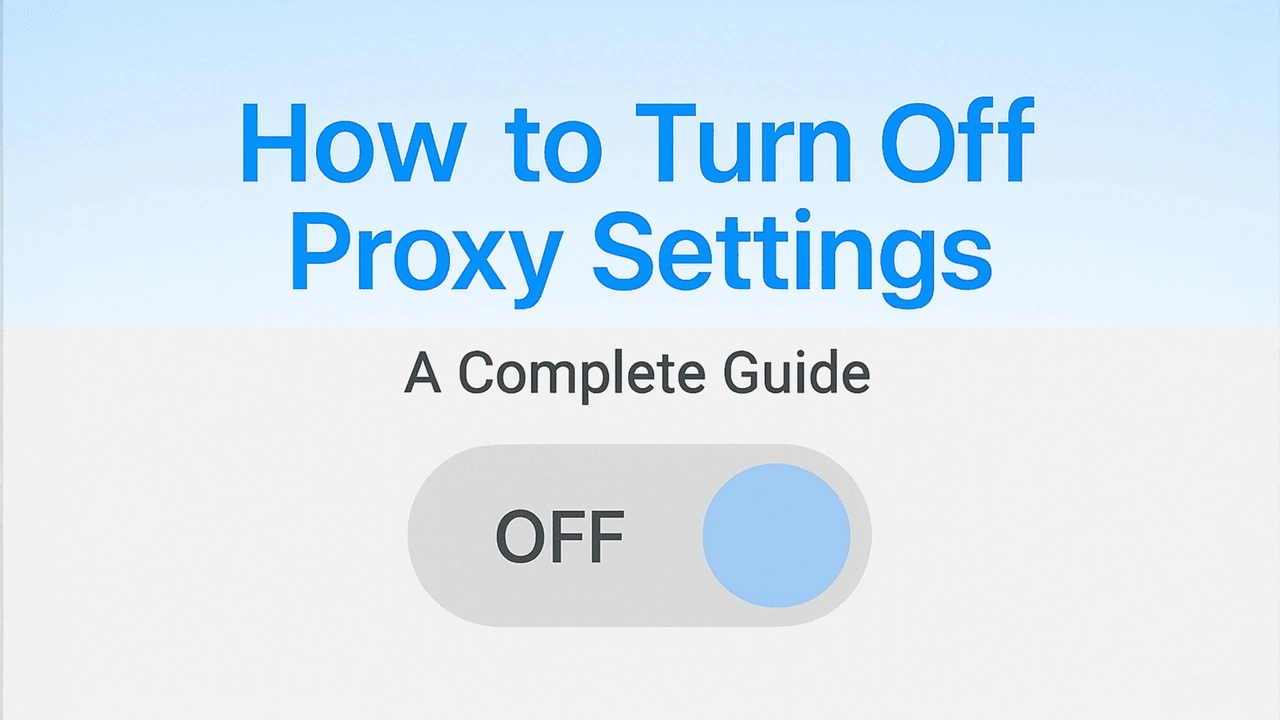 How to Turn Off Proxy Settings

A Complete Guide

OFF